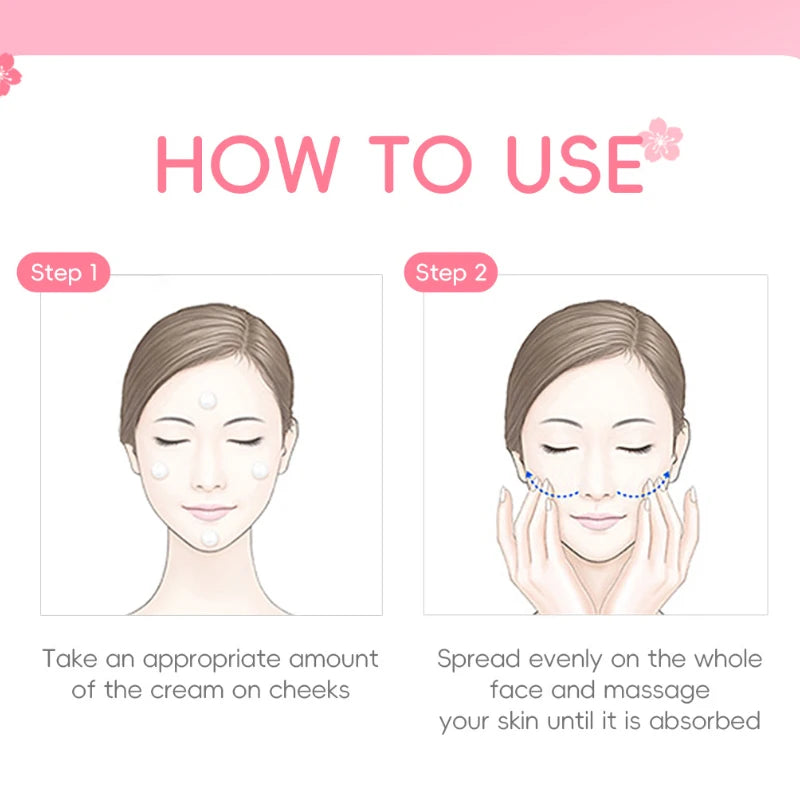 HOW TO USE

Step 1

Take an appropriate amount of the cream on cheeks

Step 2

Spread evenly on the whole face and massage your skin until it is absorbed