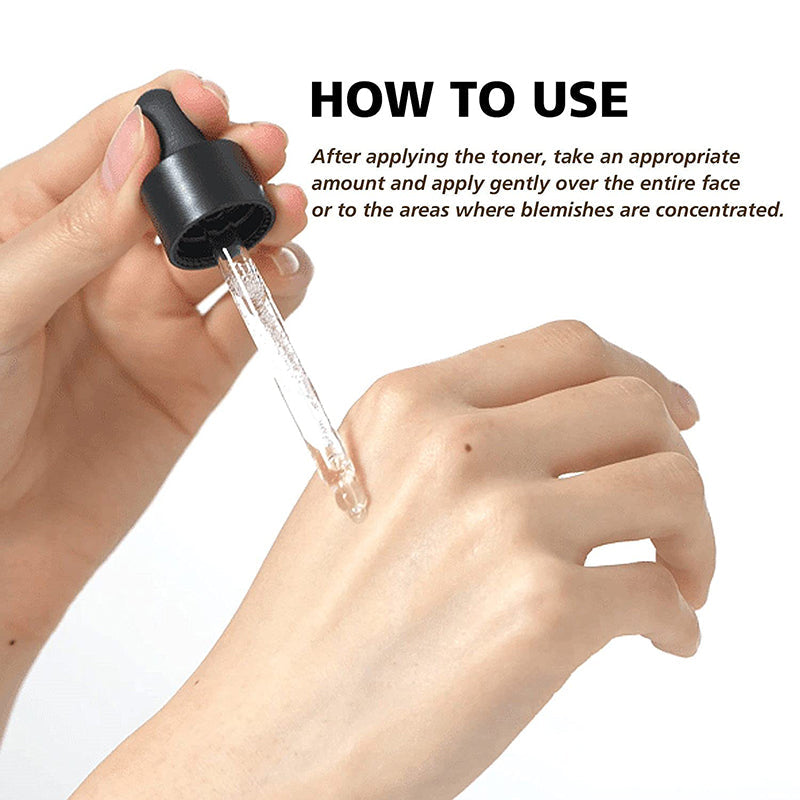 HOW TO USE

After applying the toner, take an appropriate amount and apply gently over the entire face or to the areas where blemishes are concentrated.